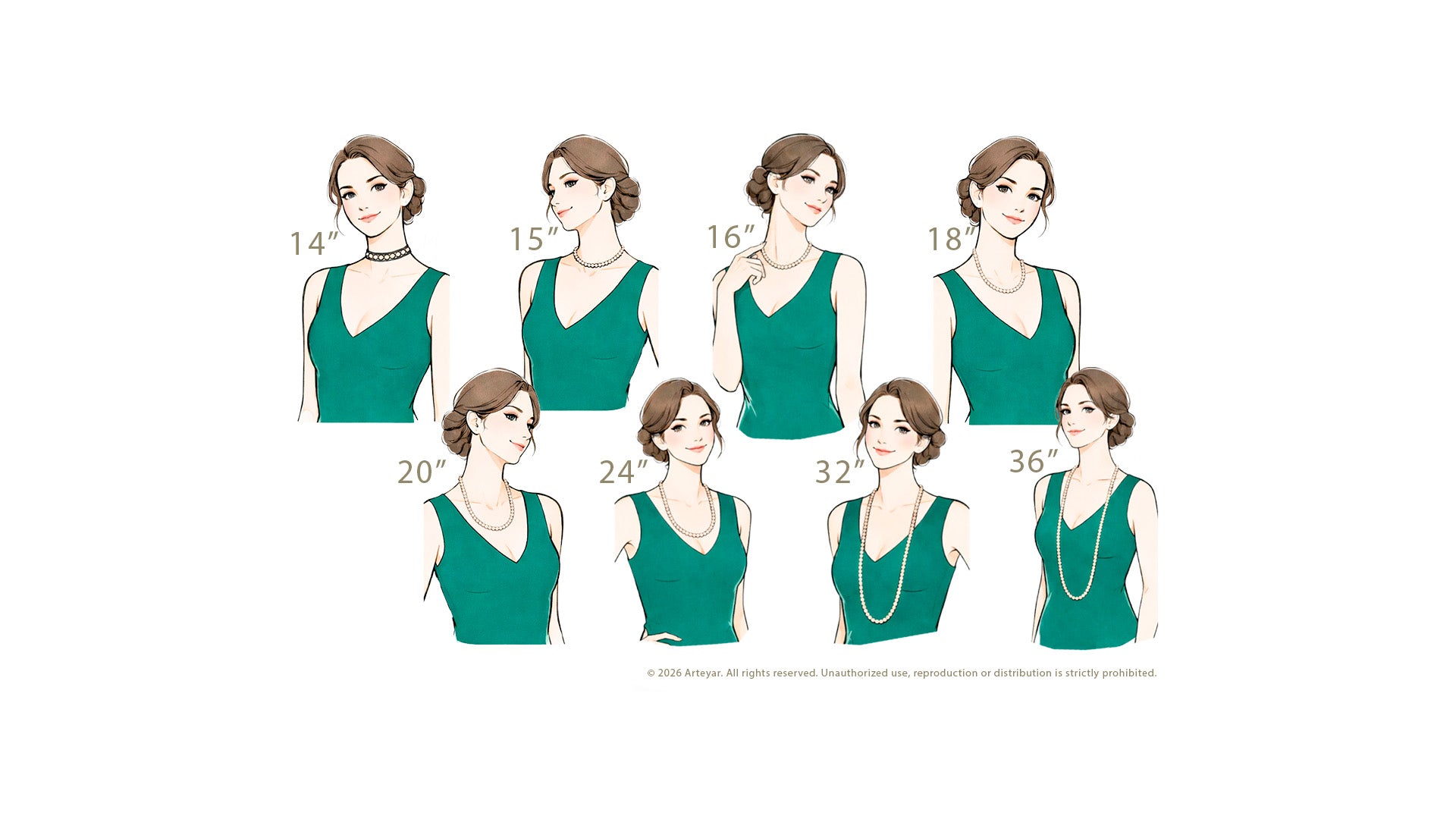 14″

15″

16″

18″

20″

24″

32″

36″

© 2026 Arteyar. All rights reserved. Unauthorized use, reproduction or distribution is strictly prohibited.